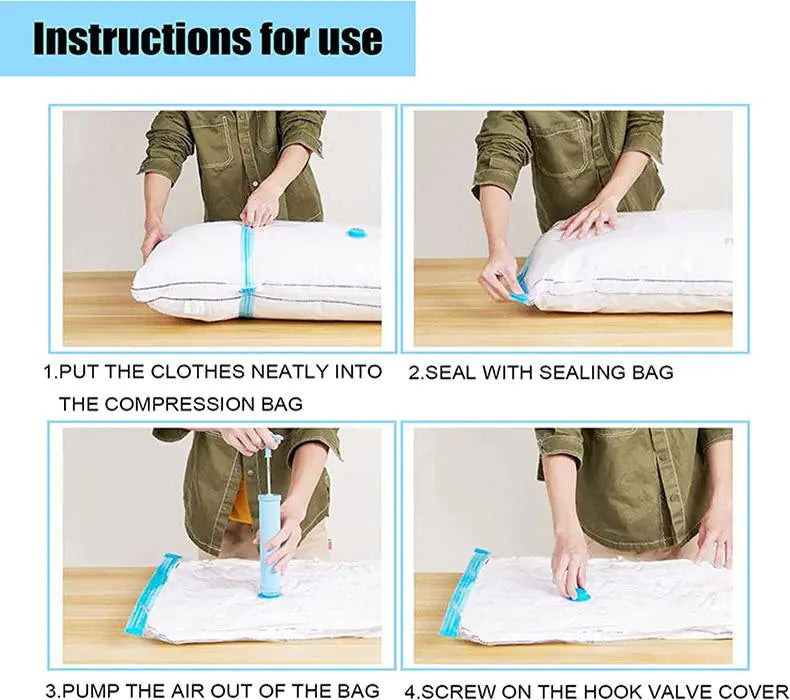 Instructions for use

1.PUT THE CLOTHES NEATLY INTO THE COMPRESSION BAG

2.SEAL WITH SEALING BAG

3.PUMP THE AIR OUT OF THE BAG

4.SCREW ON THE HOOK VALVE COVER