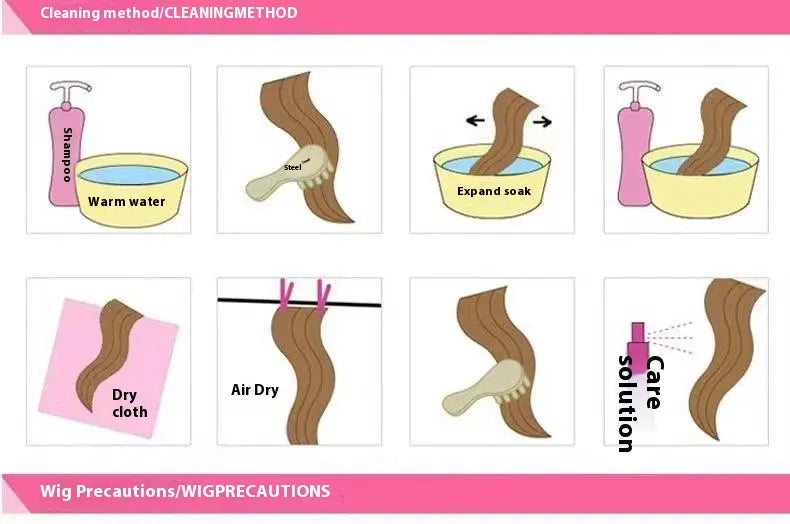 Cleaning method/CLEANINGMETHOD

Shampoo

Warm water

Steel

Expand soak

Dry cloth

Air Dry

Care solution

Wig Precautions/WIGPRECAUTIONS