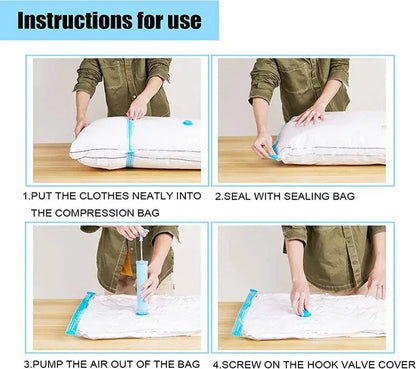 Instructions for use

1.PUT THE CLOTHES NEATLY INTO THE COMPRESSION BAG

2.SEAL WITH SEALING BAG

3.PUMP THE AIR OUT OF THE BAG

4.SCREW ON THE HOOK VALVE COVER